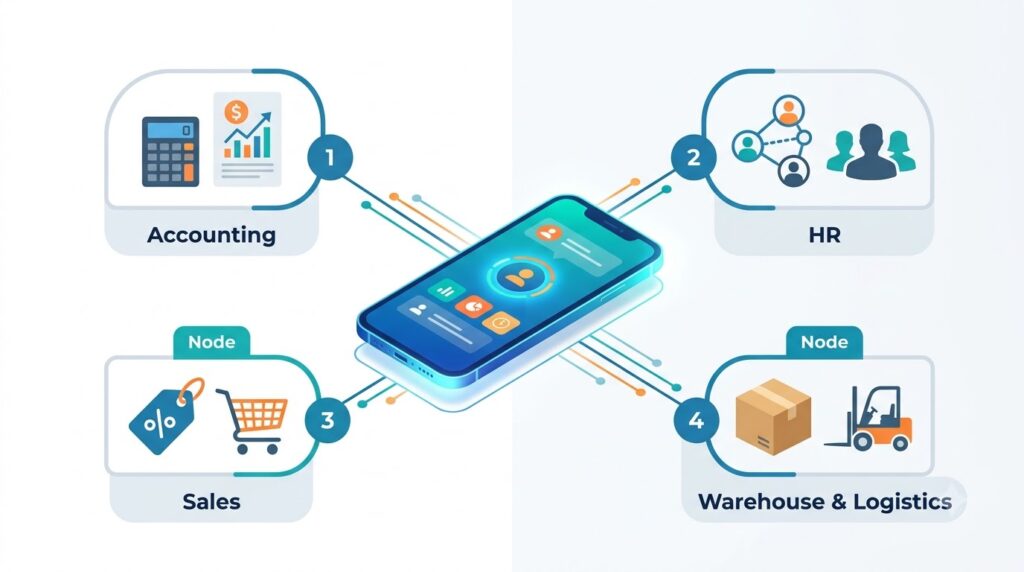 1
Accounting

2
HR

Node
3
Sales

Node
4
Warehouse & Logistics